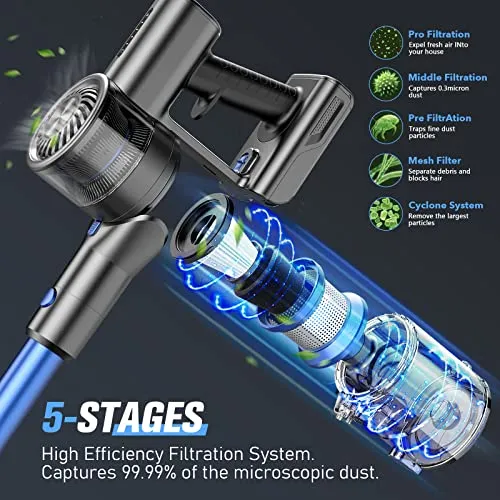 Pro Filtration
Expel fresh air INto your house

Middle Filtration
Captures 0.3micron dust

Pre FiltrAtion
Traps fine dust particles

Mesh Filter
Separate debris and blocks hair

Cyclone System
Remove the largest particles

5-STAGES

High Efficiency Filtration System. Captures 99.99% of the microscopic dust.