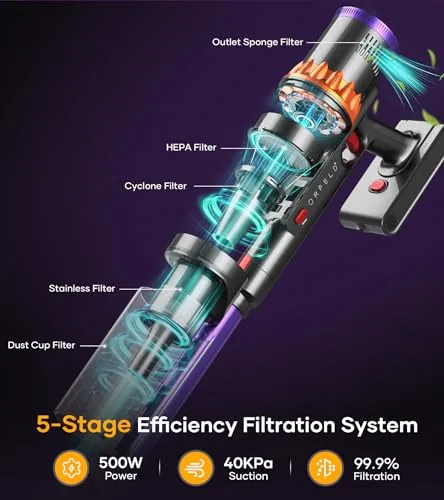 Outlet Sponge Filter

HEPA Filter

Cyclone Filter

ORFELD

Stainless Filter

Dust Cup Filter

5-Stage Efficiency Filtration System

500W Power

40KPa Suction

99.9% Filtration